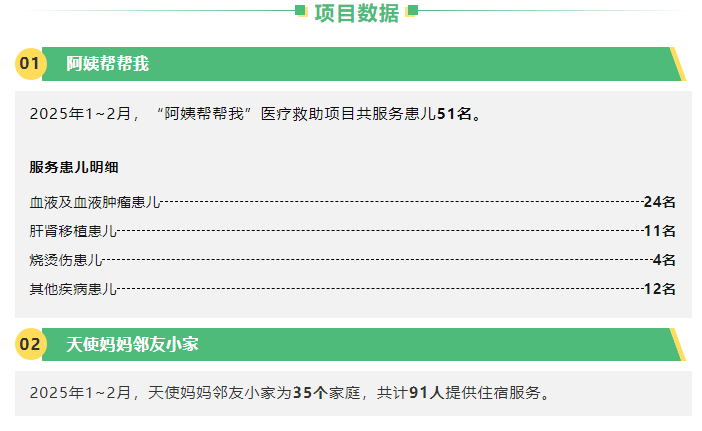 项目数据

01 阿姨帮帮我

2025年1~2月，“阿姨帮帮我”医疗救助项目共服务患儿51名。

服务患儿明细

血液及血液肿瘤患儿 24名
肝肾移植患儿 11名
烧烫伤患儿 4名
其他疾病患儿 12名

02 天使妈妈邻友小家

2025年1~2月，天使妈妈邻友小家为35个家庭，共计91人提供住宿服务。