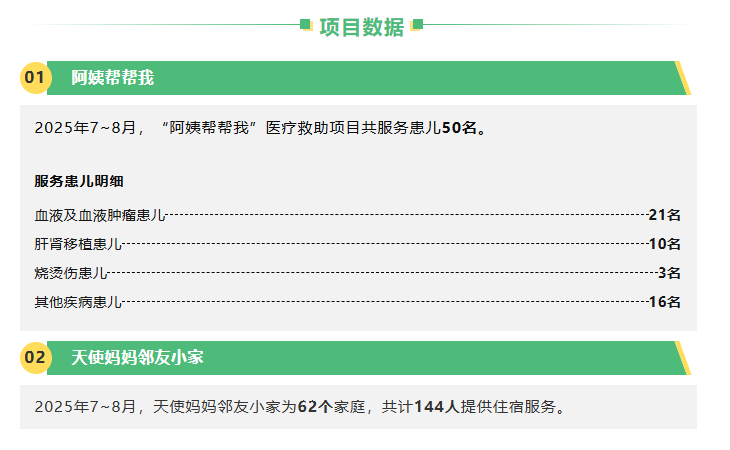 项目数据

01 阿姨帮帮我

2025年7~8月，“阿姨帮帮我”医疗救助项目共服务患儿50名。

服务患儿明细

血液及血液肿瘤患儿 21名
肝肾移植患儿 10名
烧烫伤患儿 3名
其他疾病患儿 16名

02 天使妈妈邻友小家

2025年7~8月，天使妈妈邻友小家为62个家庭，共计144人提供住宿服务。